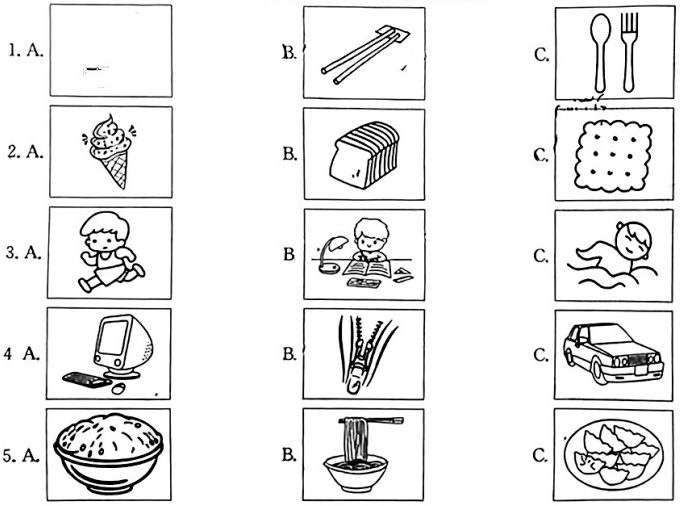 1. A.

B.

C.

2. A.

B.

C.

3. A.

B

C.

4 A.

B.

C.

5. A.

B.

C.