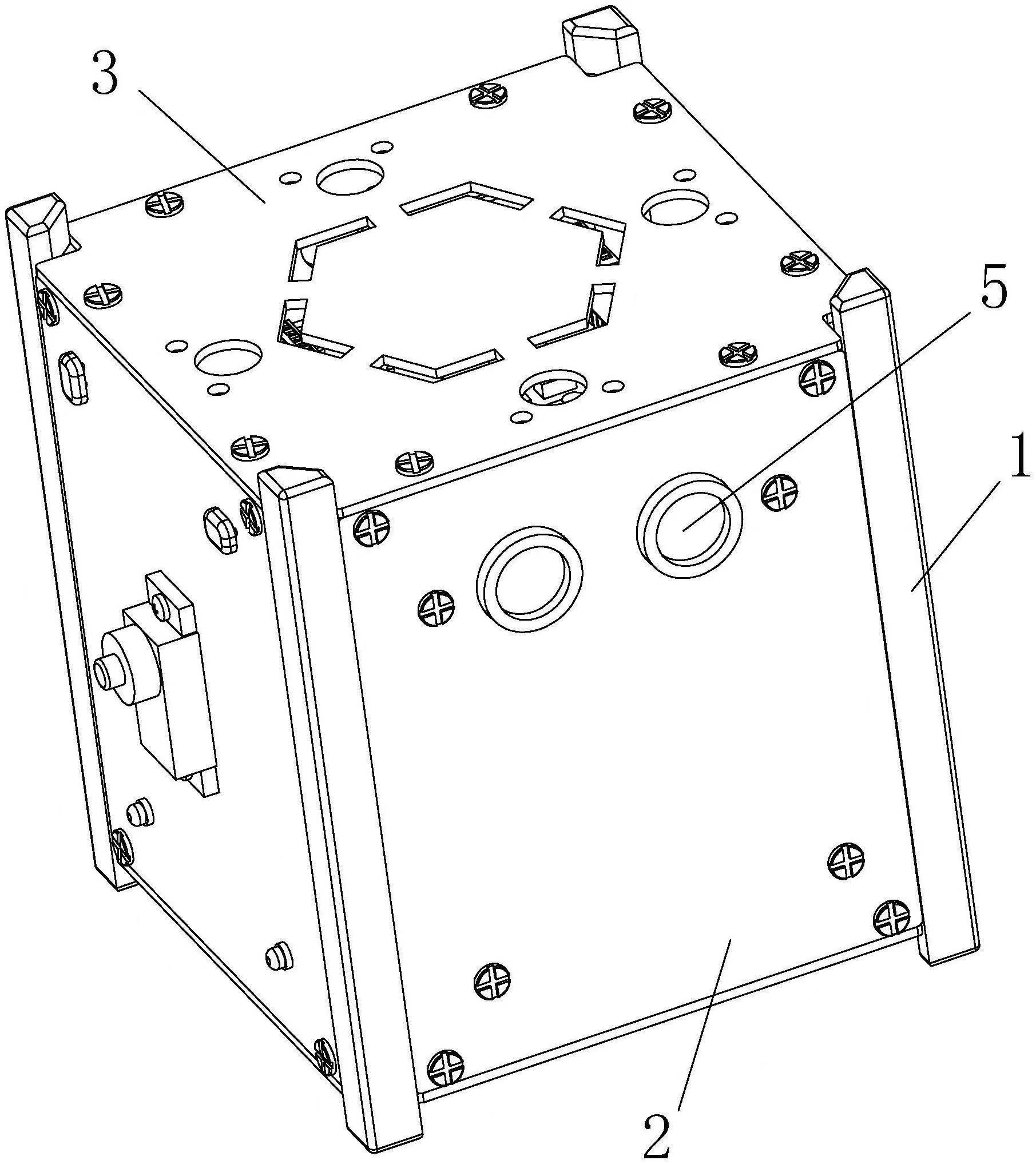 3
5
1
2