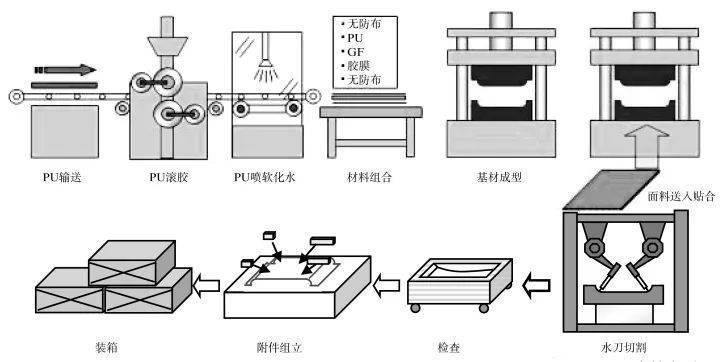 • 无防布
• PU
• GF
• 胶膜
• 无防布

PU输送

PU滚胶

PU喷软化水

材料组合

基材成型

面料送入贴合

装箱

附件组立

检查

水刀切割