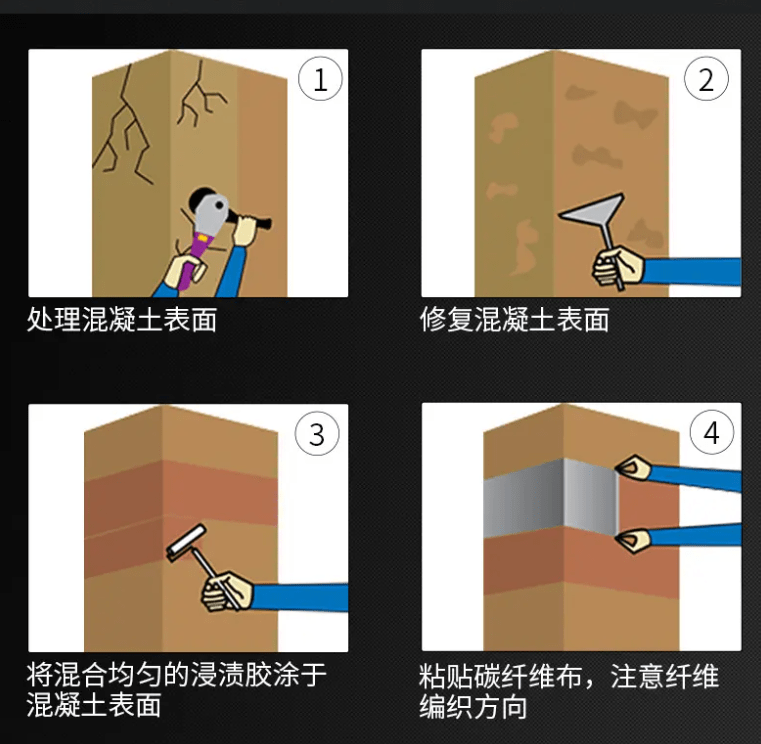 1

处理混凝土表面

2

修复混凝土表面

3

将混合均匀的浸渍胶涂于混凝土表面

4

粘贴碳纤维布，注意纤维编织方向