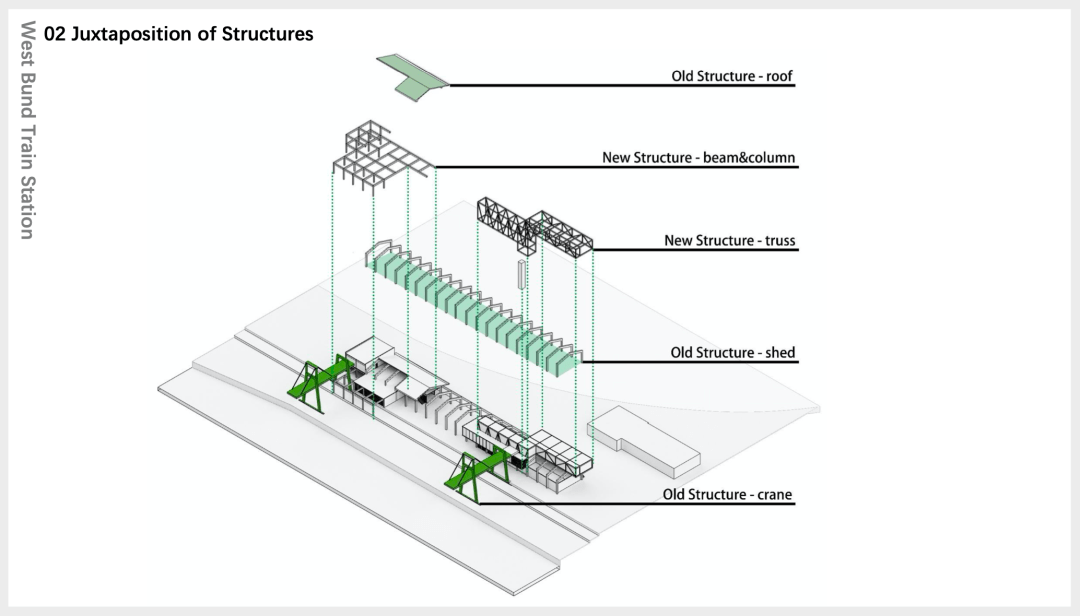 West Bund Train Station

02 Juxtaposition of Structures

Old Structure - roof

New Structure - beam&column

New Structure - truss

Old Structure - shed

Old Structure - crane