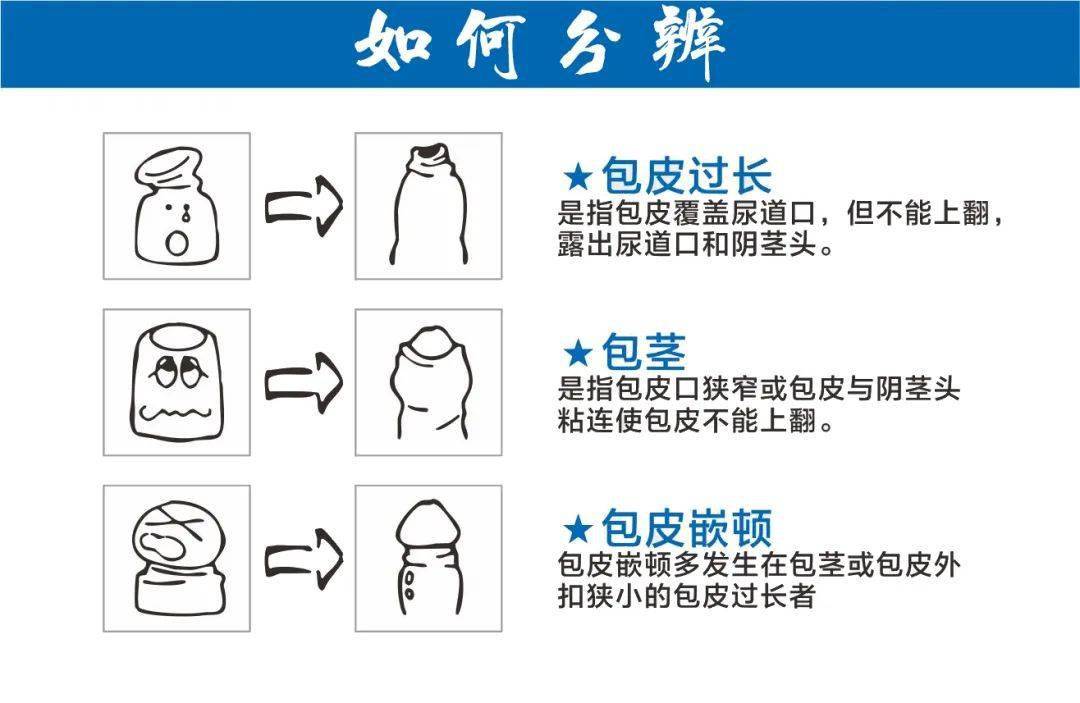 如何分辨

★包皮过长
是指包皮覆盖尿道口，但不能上翻，露出尿道口和阴茎头。

★包茎
是指包皮口狭窄或包皮与阴茎头粘连使包皮不能上翻。

★包皮嵌顿
包皮嵌顿多发生在包茎或包皮外扣狭小的包皮过长者