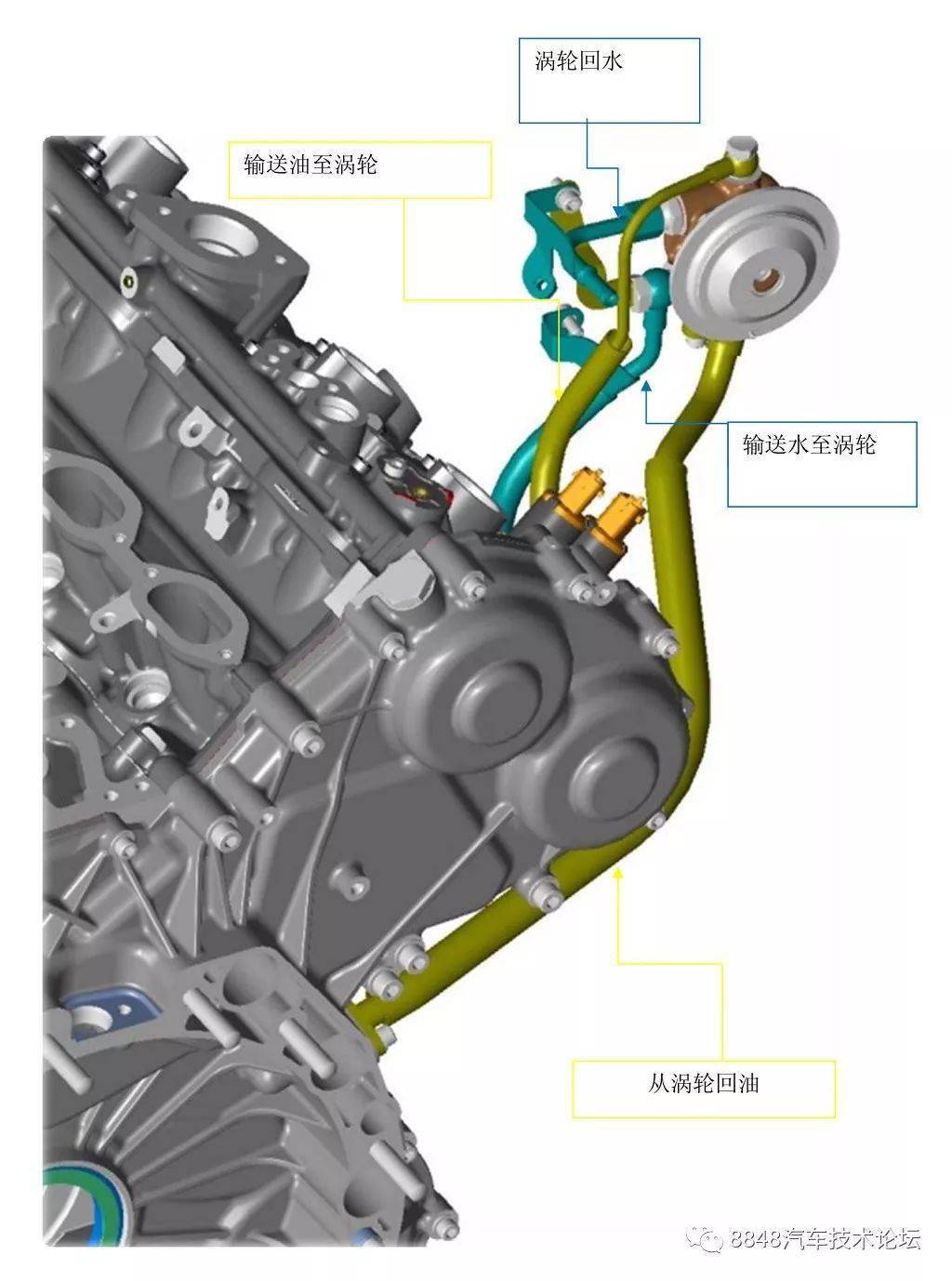 涡轮回水

输送油至涡轮

输送水至涡轮

从涡轮回油

8848汽车技术论坛