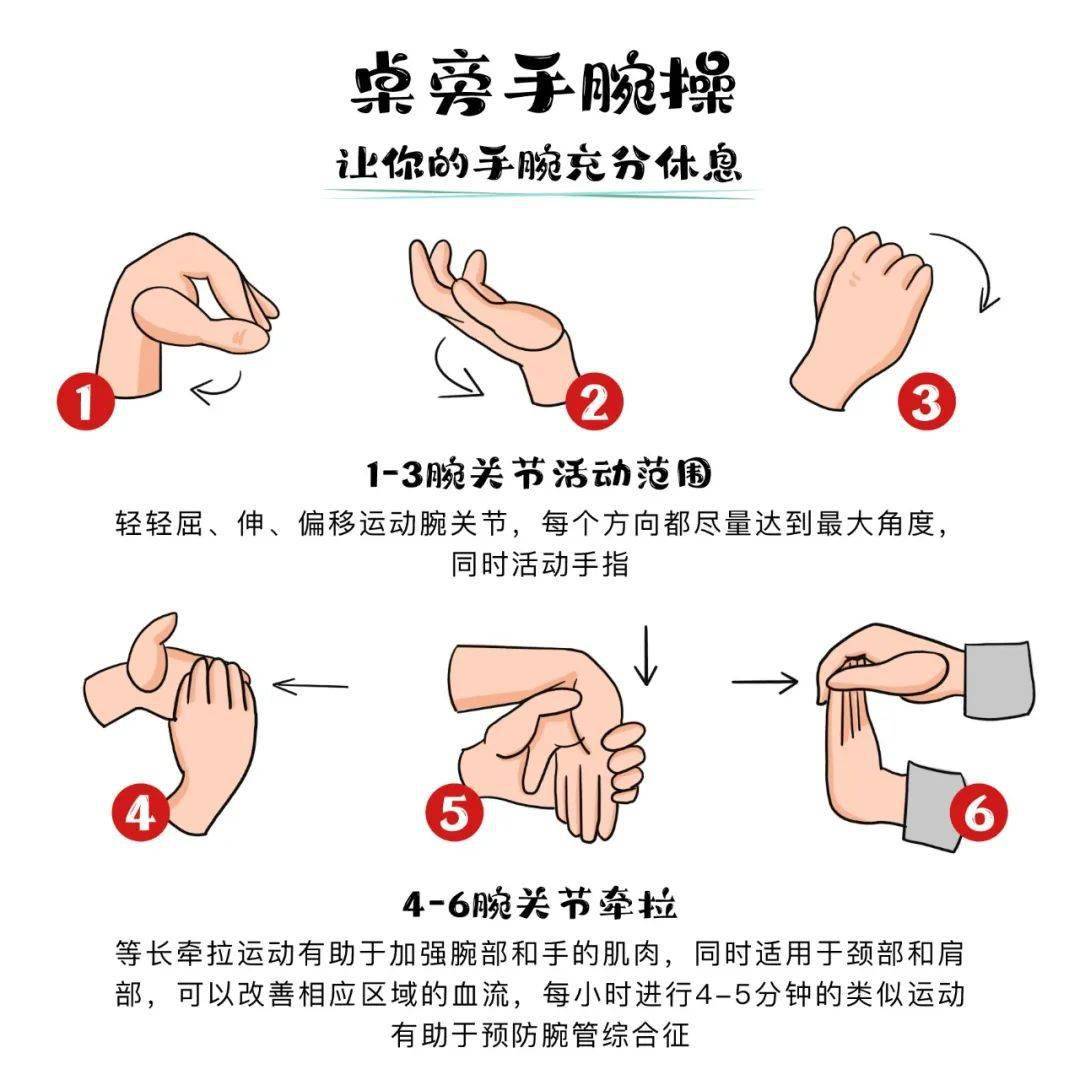 桌旁手腕操

让你的手腕充分休息

1

2

3

1-3腕关节活动范围

轻轻屈、伸、偏移运动腕关节，每个方向都尽量达到最大角度，同时活动手指

4

5

6

4-6腕关节牵拉

等长牵拉运动有助于加强腕部和手的肌肉，同时适用于颈部和肩部，可以改善相应区域的血流，每小时进行4-5分钟的类似运动有助于预防腕管综合征