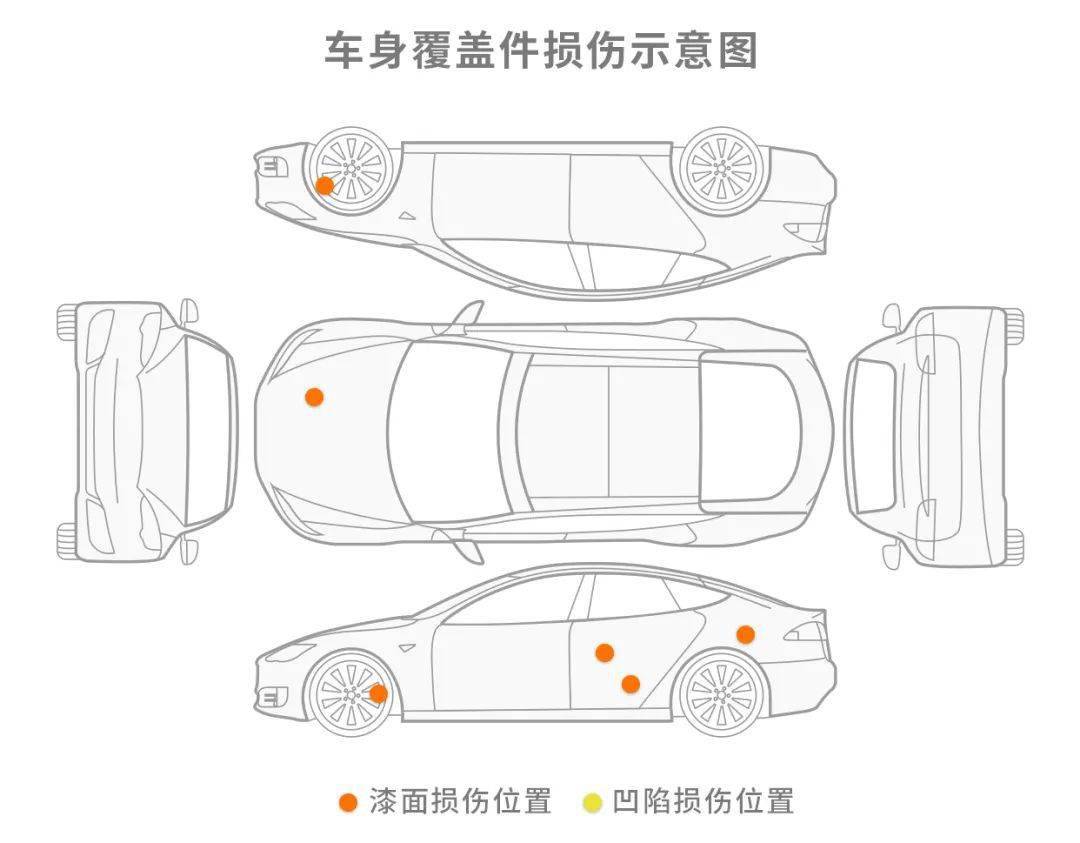 车身覆盖件损伤示意图

漆面损伤位置　凹陷损伤位置