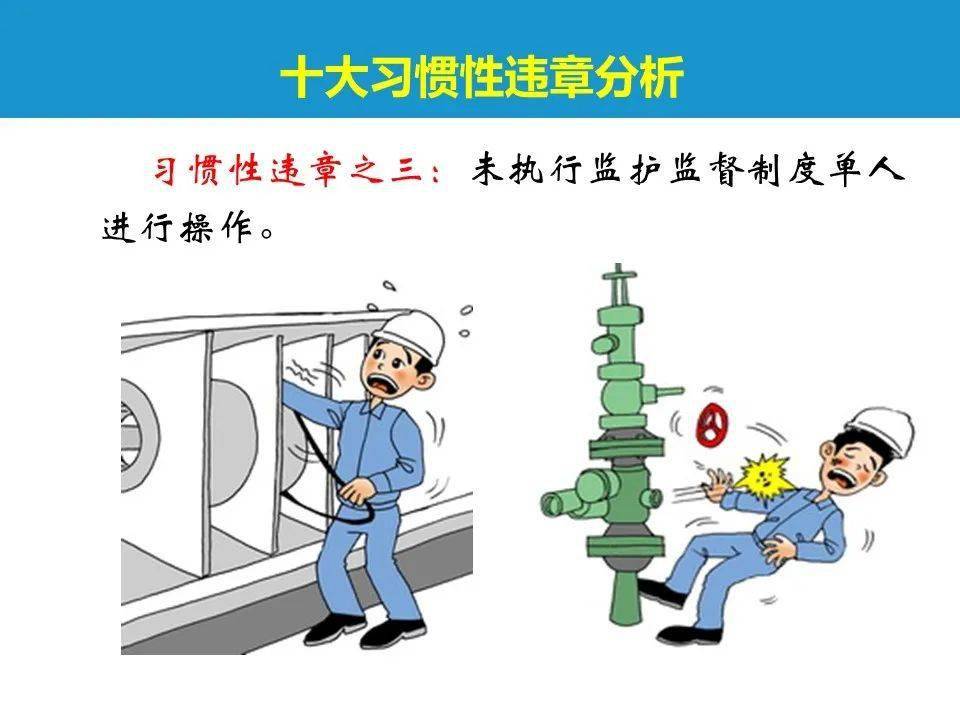 十大习惯性违章分析

习惯性违章之三：未执行监护监督制度单人进行操作。