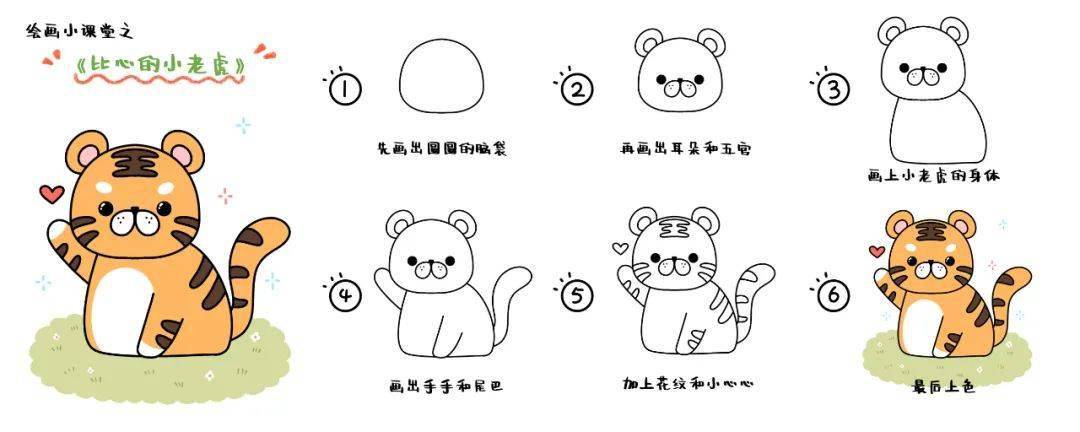 绘画小课堂之

《比心的小老虎》

1
先画出圆圆的脑袋

2
再画出耳朵和五官

3
画上小老虎的身体

4
画出手手和尾巴

5
加上花纹和小心心

6
最后上色