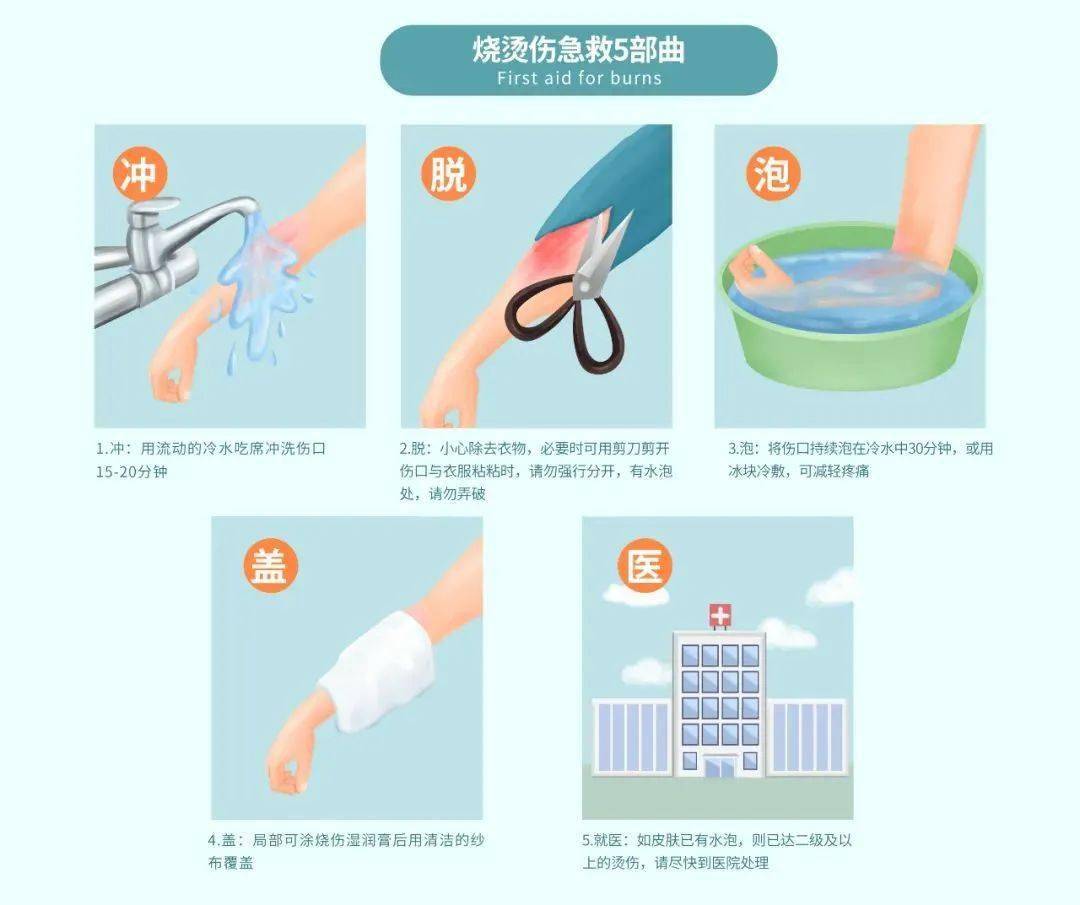 烧烫伤急救5部曲
First aid for burns

冲

1.冲：用流动的冷水吃席冲洗伤口15-20分钟

脱

2.脱：小心除去衣物，必要时可用剪刀剪开伤口与衣服粘粘时，请勿强行分开，有水泡处，请勿弄破

泡

3.泡：将伤口持续泡在冷水中30分钟，或用冰块冷敷，可减轻疼痛

盖

4.盖：局部可涂烧伤湿润膏后用清洁的纱布覆盖

医

5.就医：如皮肤已有水泡，则已达二级及以上的烫伤，请尽快到医院处理