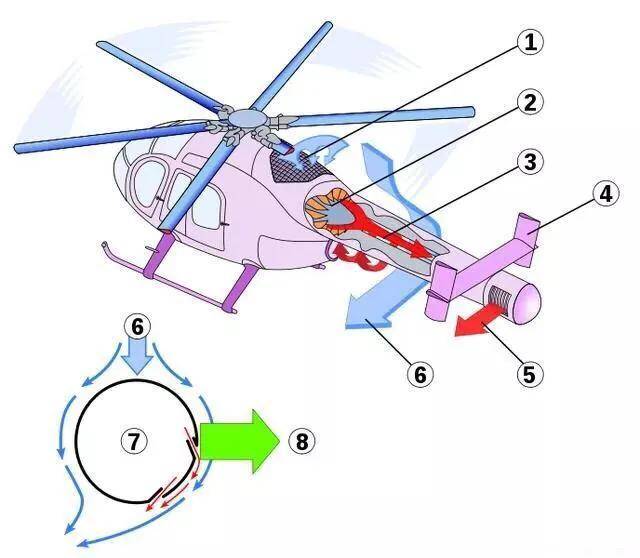 1
2
3
4
5
6
6
7
8