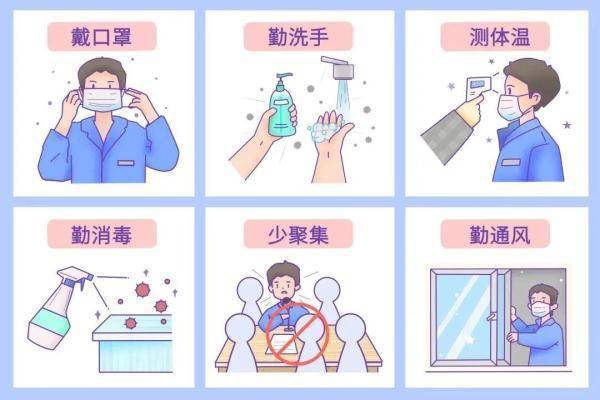 戴口罩

勤洗手

测体温

勤消毒

少聚集

勤通风