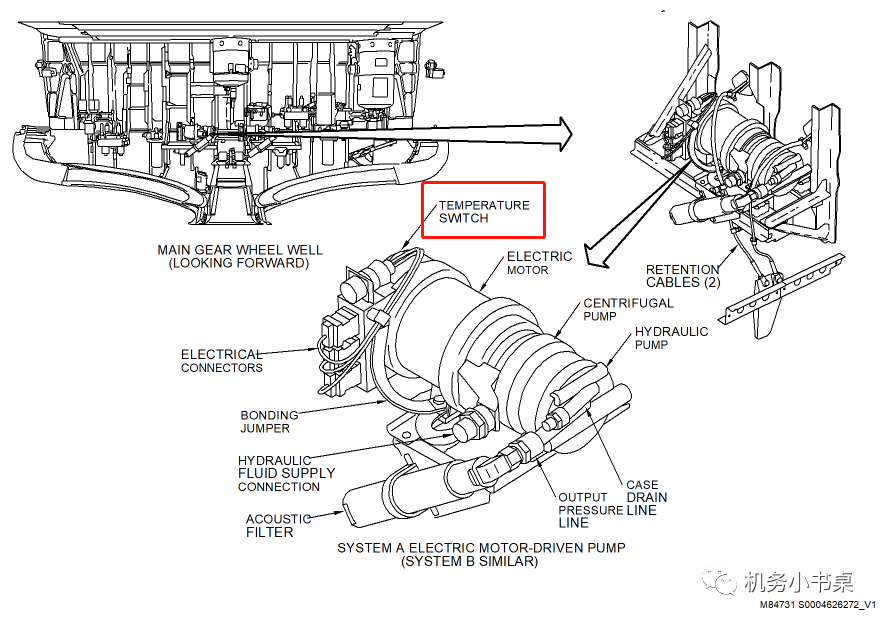 MAIN GEAR WHEEL WELL
(LOOKING FORWARD)

TEMPERATURE SWITCH

ELECTRIC MOTOR

RETENTION CABLES (2)

CENTRIFUGAL PUMP

HYDRAULIC PUMP

ELECTRICAL CONNECTORS

BONDING JUMPER

HYDRAULIC FLUID SUPPLY CONNECTION

ACOUSTIC FILTER

OUTPUT PRESSURE LINE

CASE DRAIN LINE

SYSTEM A ELECTRIC MOTOR-DRIVEN PUMP
(SYSTEM B SIMILAR)

机务小书桌

M84731 S0004626272_V1