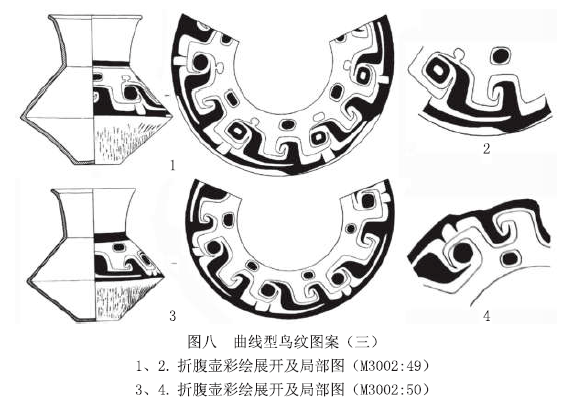 1

2

3

4

图八　曲线型鸟纹图案（三）

1、2. 折腹壶彩绘展开及局部图（M3002:49）

3、4. 折腹壶彩绘展开及局部图（M3002:50）