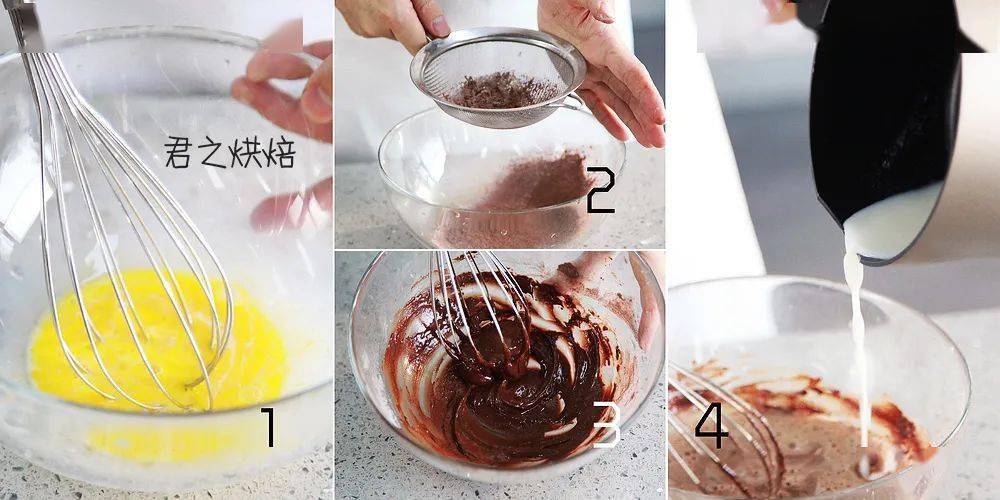 君之烘焙

1

2

3

4