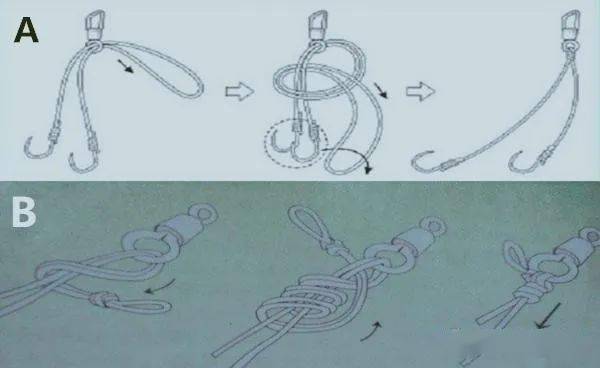 A

B