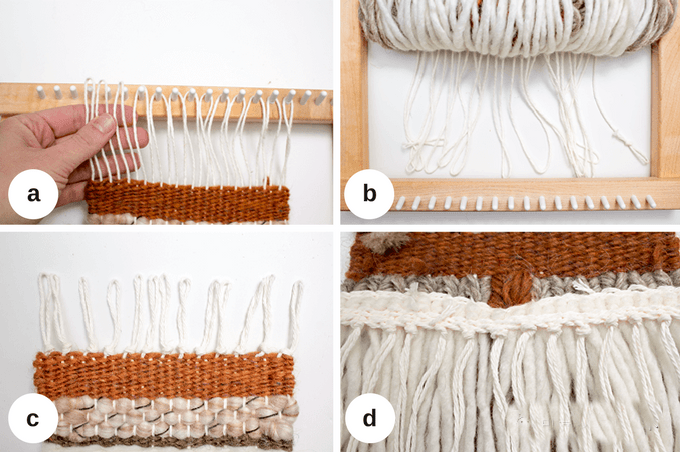 a

b

c

d