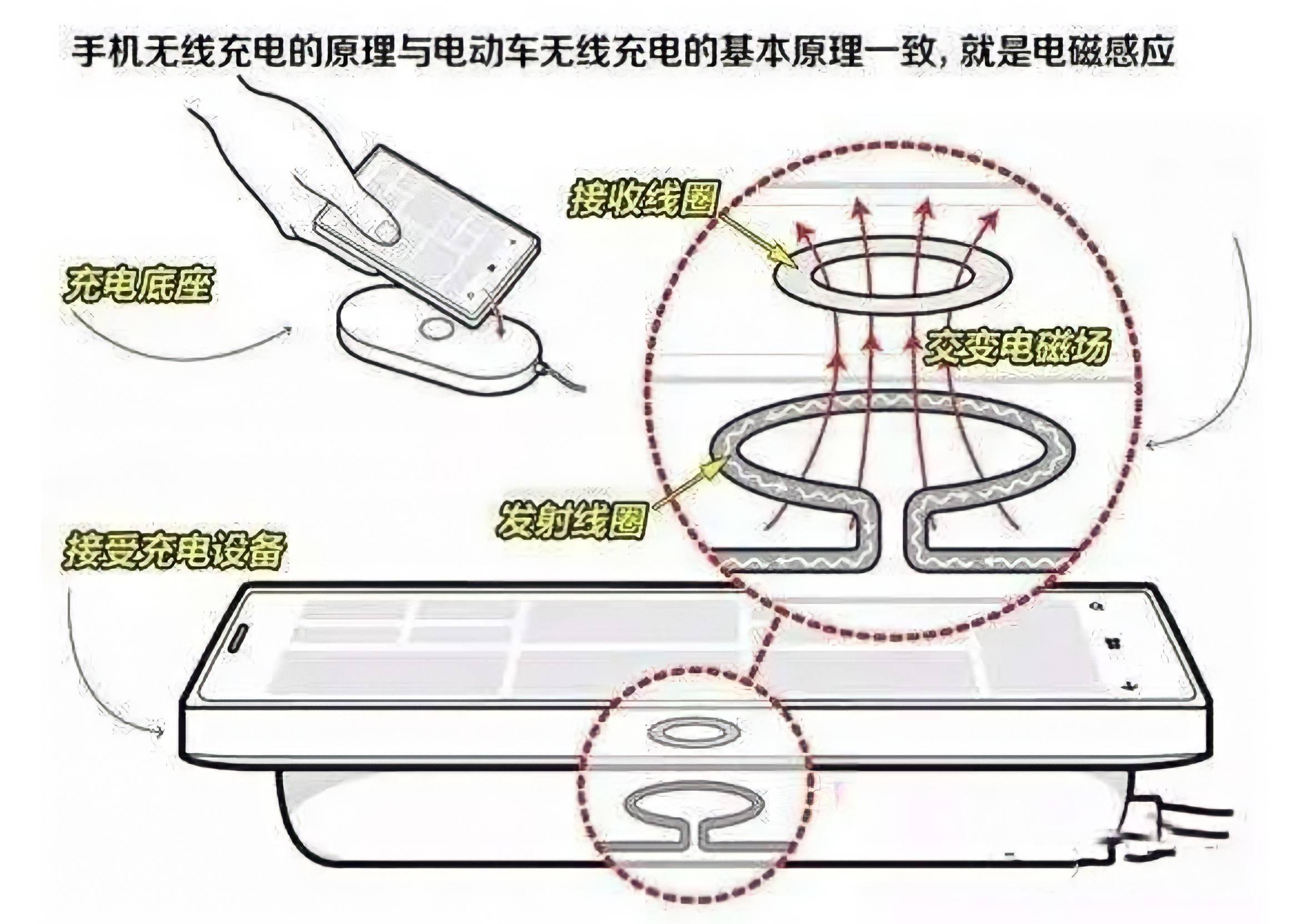 手机无线充电的原理与电动车无线充电的基本原理一致，就是电磁感应

接收线圈

充电底座

交变电磁场

发射线圈

接受充电设备