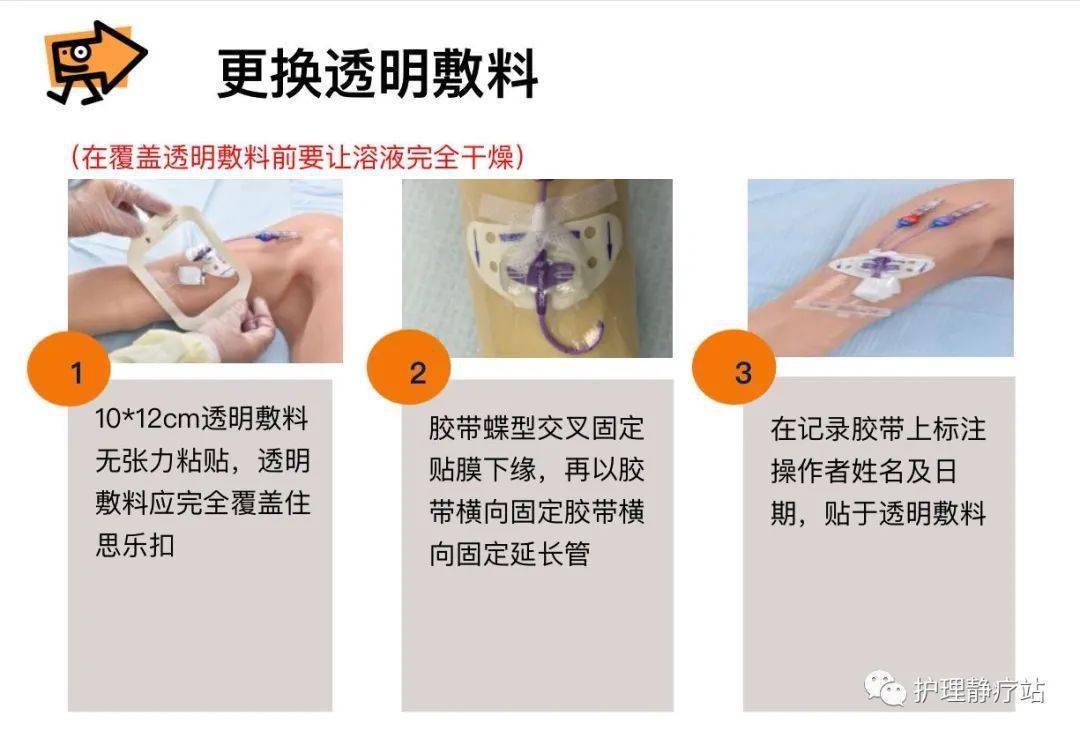 更换透明敷料

（在覆盖透明敷料前要让溶液完全干燥）

1

10*12cm透明敷料无张力粘贴，透明敷料应完全覆盖住思乐扣

2

胶带蝶型交叉固定贴膜下缘，再以胶带横向固定胶带横向固定延长管

3

在记录胶带上标注操作者姓名及日期，贴于透明敷料

护理静疗站