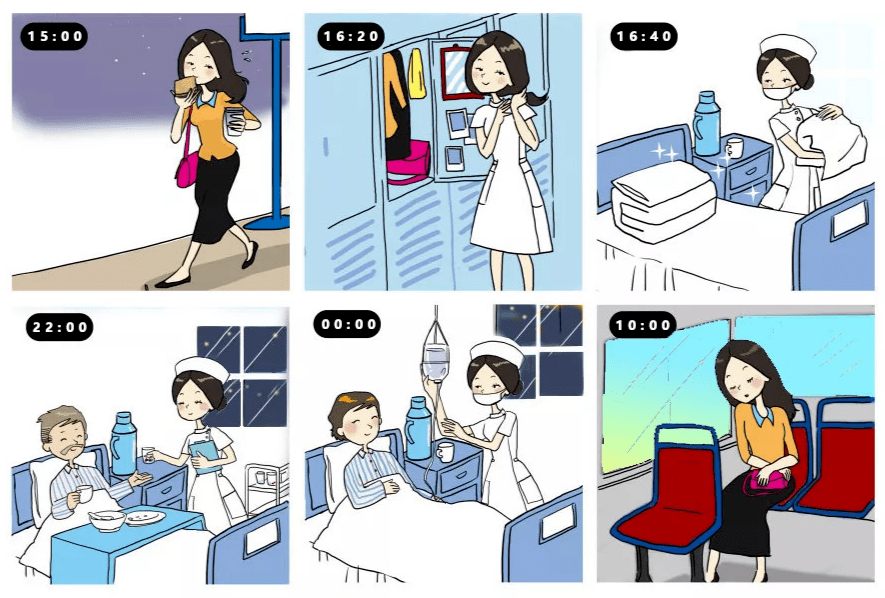 15:00

16:20

16:40

22:00

00:00

10:00