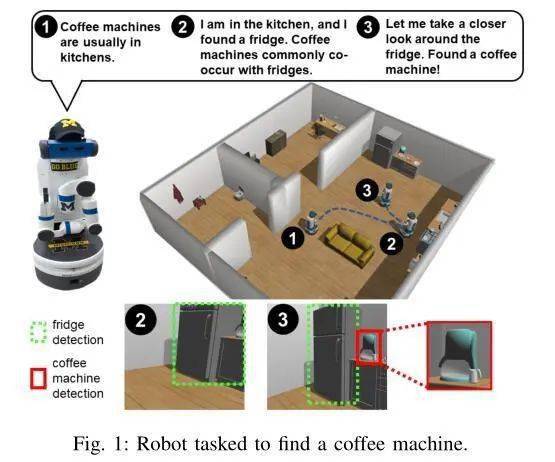 1 Coffee machines are usually in kitchens.

2 I am in the kitchen, and I found a fridge. Coffee machines commonly co-occur with fridges.

3 Let me take a closer look around the fridge. Found a coffee machine!

GO BLUE

M

3

1

2

fridge detection

coffee machine detection

2

3

Fig. 1: Robot tasked to find a coffee machine.