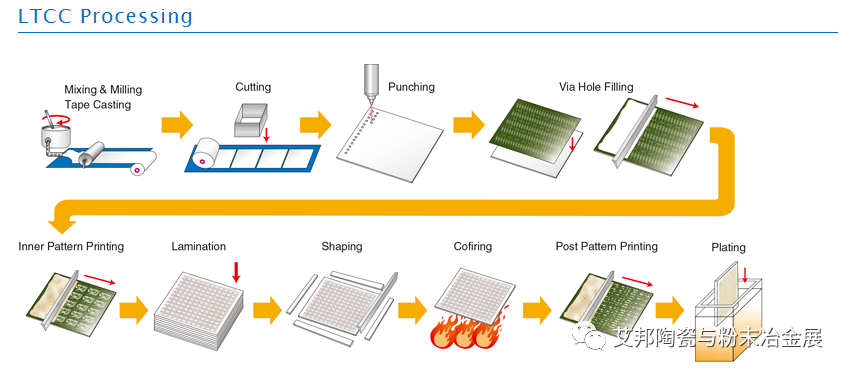 LTCC Processing

Mixing & Milling
Tape Casting

Cutting

Punching

Via Hole Filling

Inner Pattern Printing

Lamination

Shaping

Cofiring

Post Pattern Printing

Plating

艾邦陶瓷与粉末冶金展