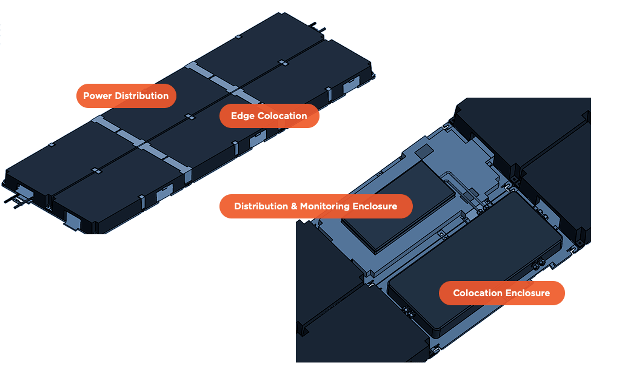 Power Distribution

Edge Colocation

Distribution & Monitoring Enclosure

Colocation Enclosure