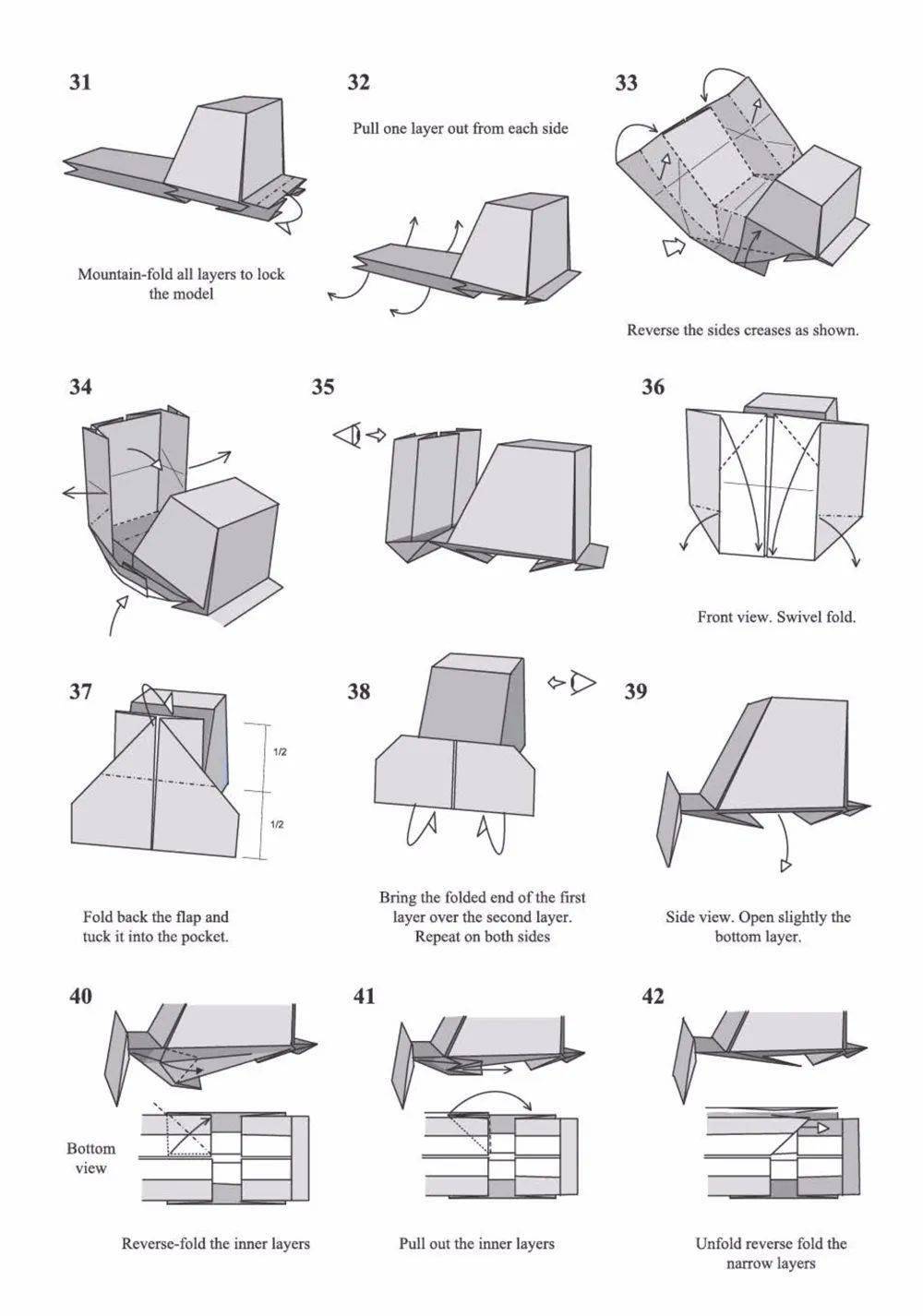 31

Mountain-fold all layers to lock the model

32

Pull one layer out from each side

33

Reverse the sides creases as shown.

34

35

36

Front view. Swivel fold.

37

1/2

1/2

Fold back the flap and tuck it into the pocket.

38

Bring the folded end of the first layer over the second layer. Repeat on both sides

39

Side view. Open slightly the bottom layer.

40

Bottom view

Reverse-fold the inner layers

41

Pull out the inner layers

42

Unfold reverse fold the narrow layers