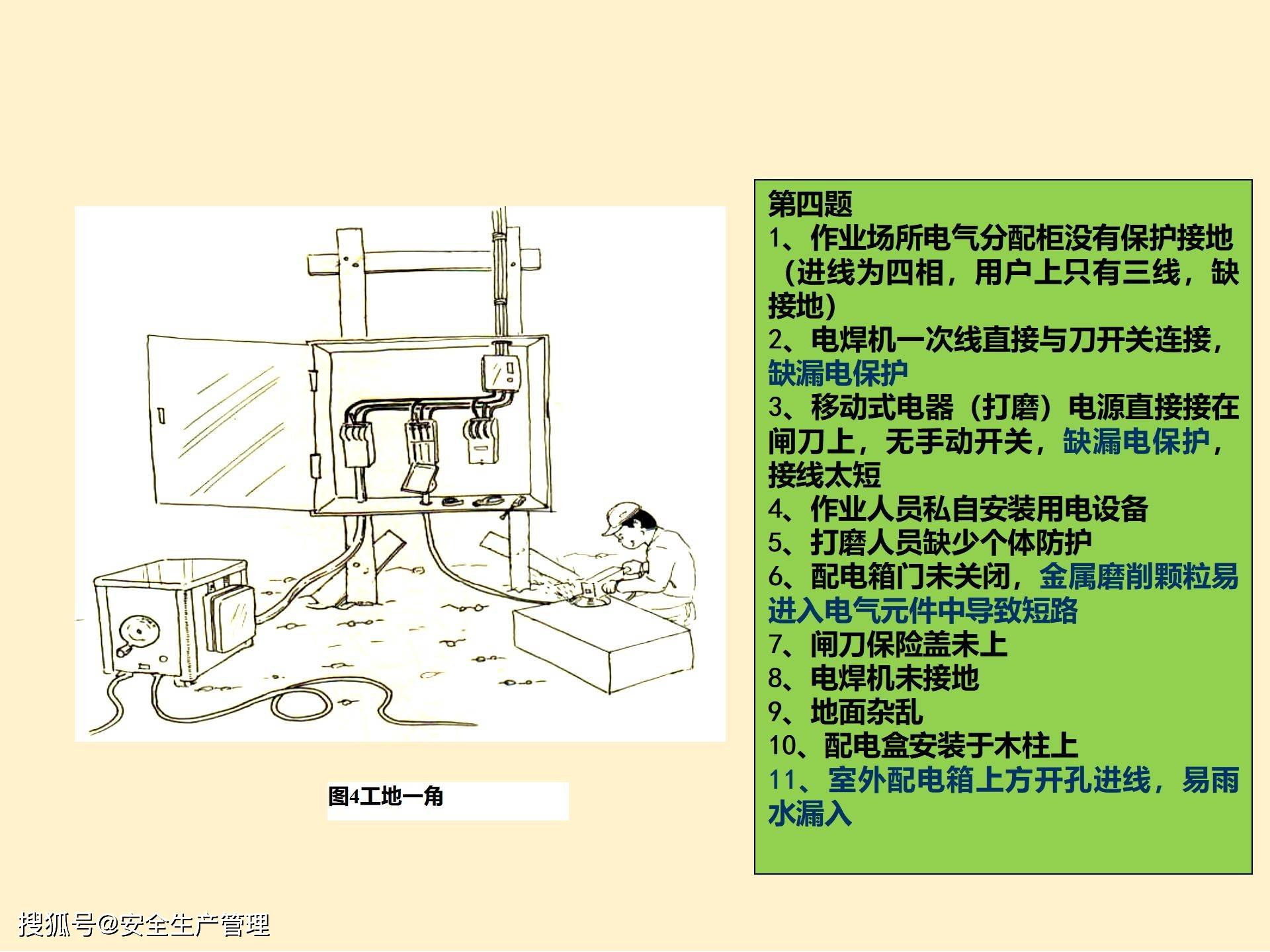 图4工地一角

第四题
1、作业场所电气分配柜没有保护接地（进线为四相，用户上只有三线，缺接地）
2、电焊机一次线直接与刀开关连接，缺漏电保护
3、移动式电器（打磨）电源直接接在闸刀上，无手动开关，缺漏电保护，接线太短
4、作业人员私自安装用电设备
5、打磨人员缺少个体防护
6、配电箱门未关闭，金属磨削颗粒易进入电气元件中导致短路
7、闸刀保险盖未上
8、电焊机未接地
9、地面杂乱
10、配电盒安装于木柱上
11、室外配电箱上方开孔进线，易雨水漏入

搜狐号@安全生产管理