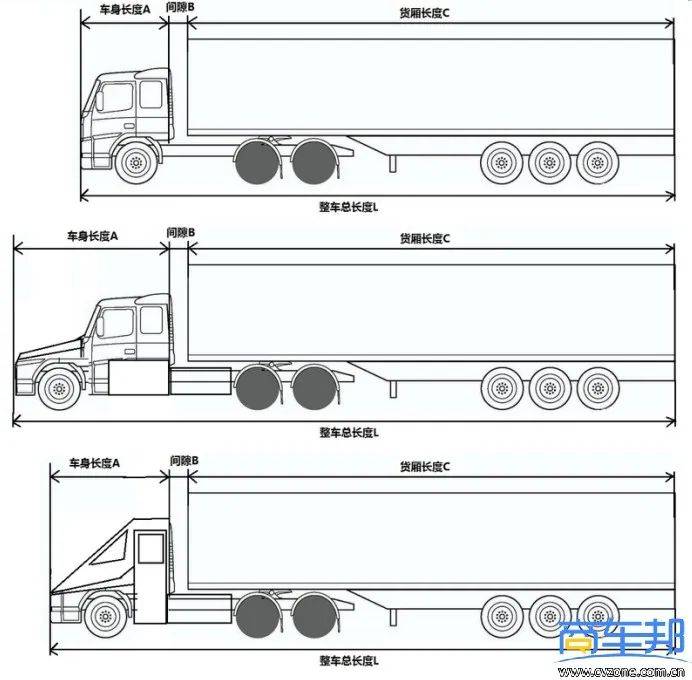 车身长度A
间隙B
货厢长度C
整车总长度L

车身长度A
间隙B
货厢长度C
整车总长度L

车身长度A
间隙B
货厢长度C
整车总长度L

商车邦
www.cvzone.com.cn