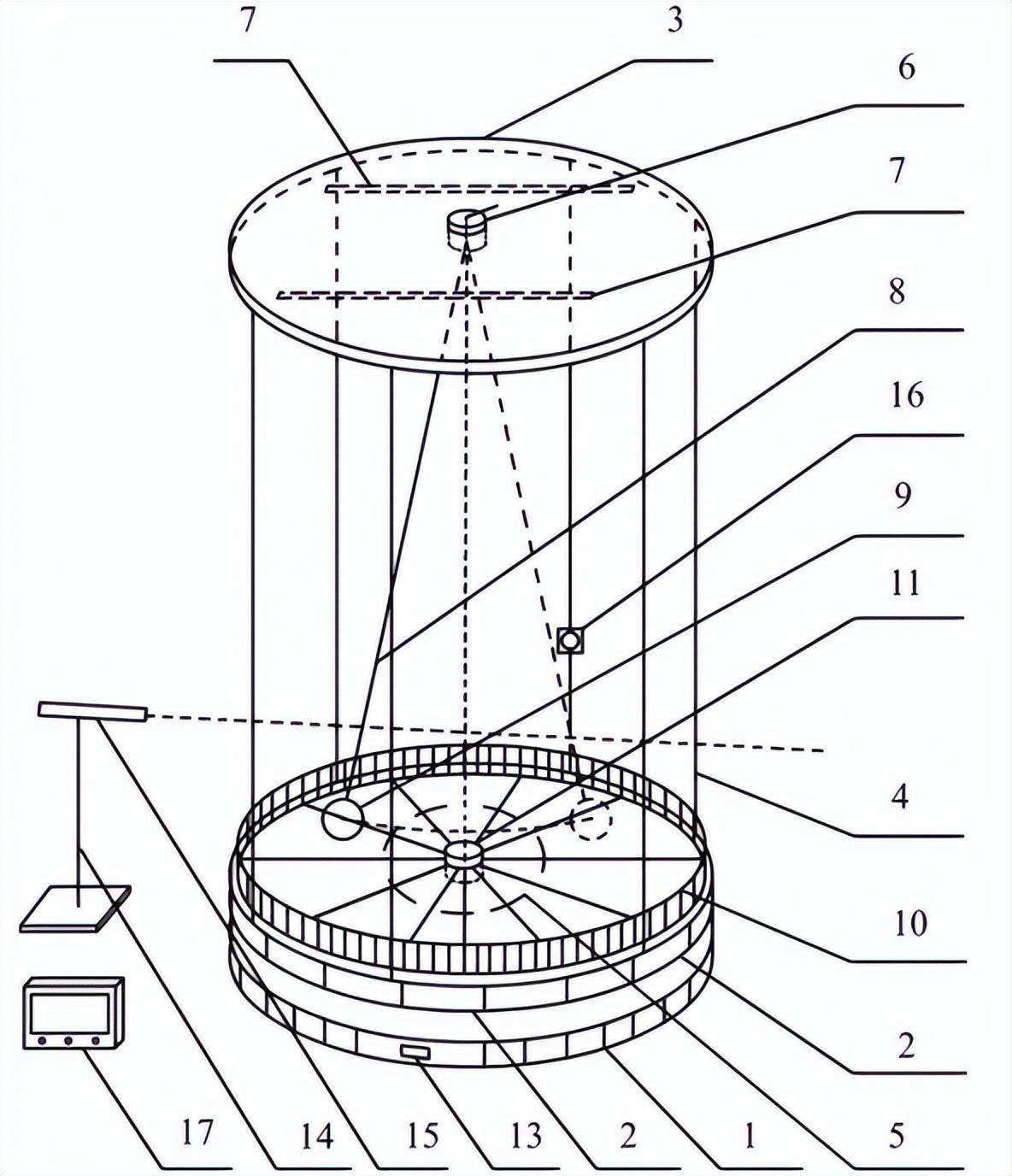 7
3
6
7
8
16
9
11
4
10
2
17
14
15
13
2
1
5