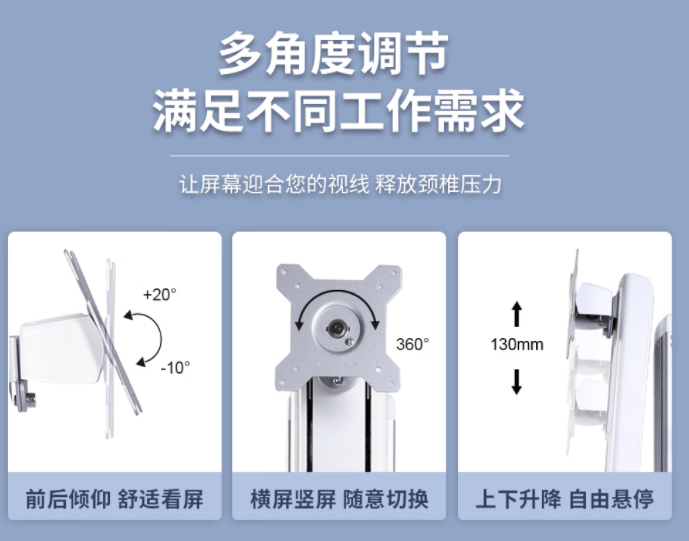 多角度调节
满足不同工作需求

让屏幕迎合您的视线 释放颈椎压力

+20°

-10°

前后倾仰 舒适看屏

360°

横屏竖屏 随意切换

130mm

上下升降 自由悬停