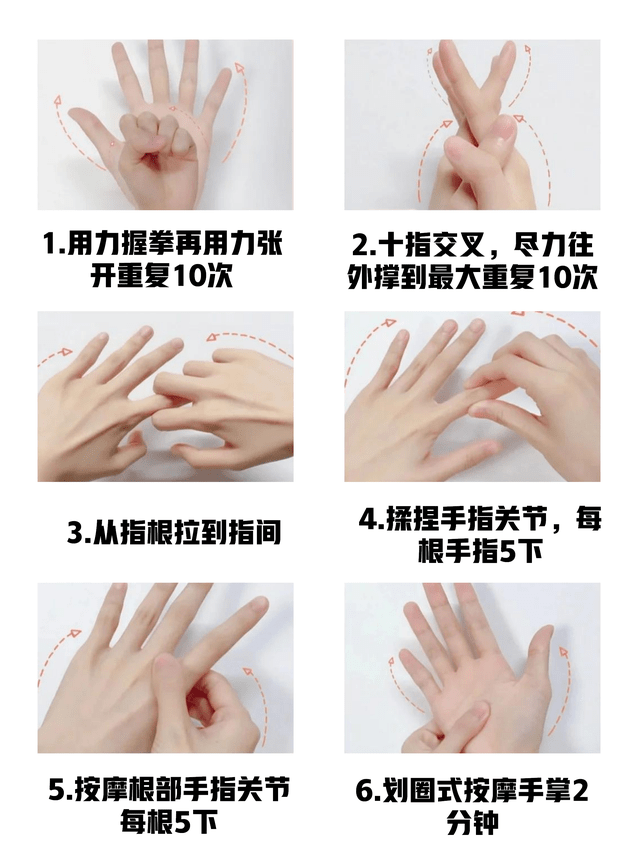 1.用力握拳再用力张开重复10次

2.十指交叉，尽力往外撑到最大重复10次

3.从指根拉到指间

4.揉捏手指关节，每根手指5下

5.按摩根部手指关节每根5下

6.划圈式按摩手掌2分钟