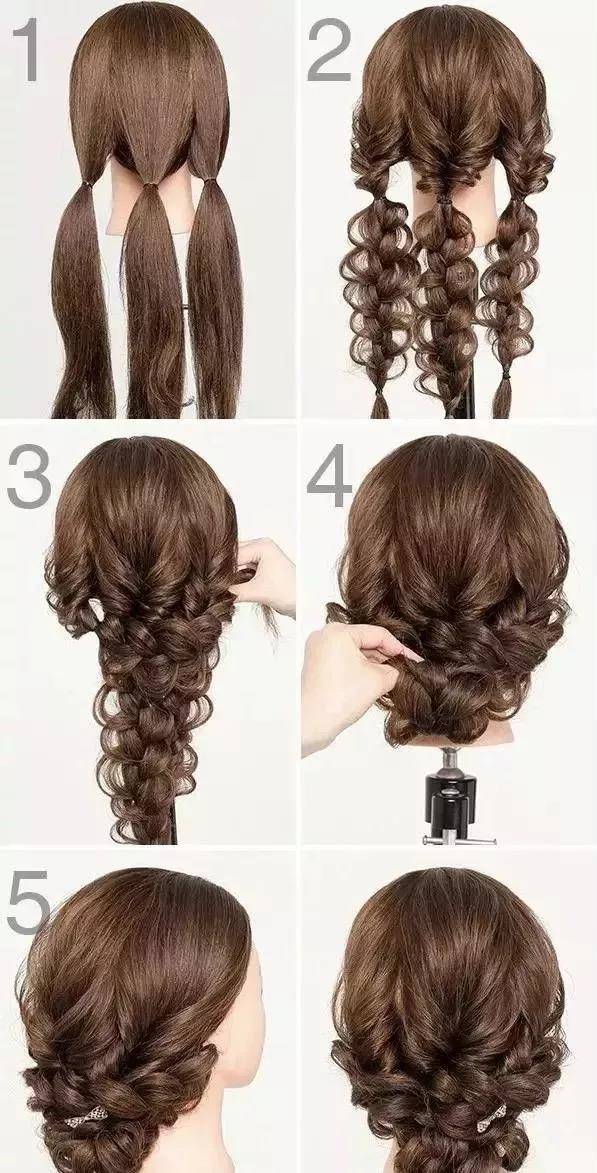 1
2
3
4
5