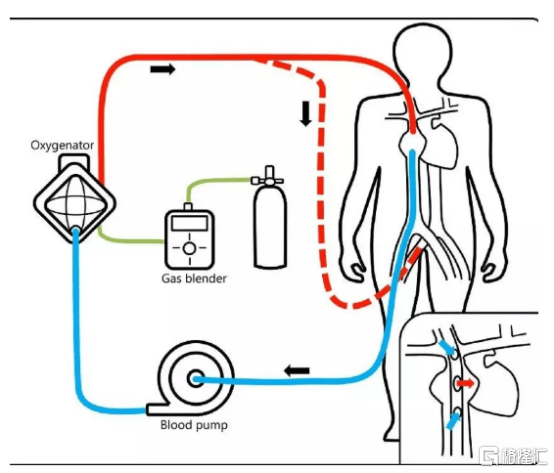 Oxygenator

Gas blender

Blood pump

格隆汇