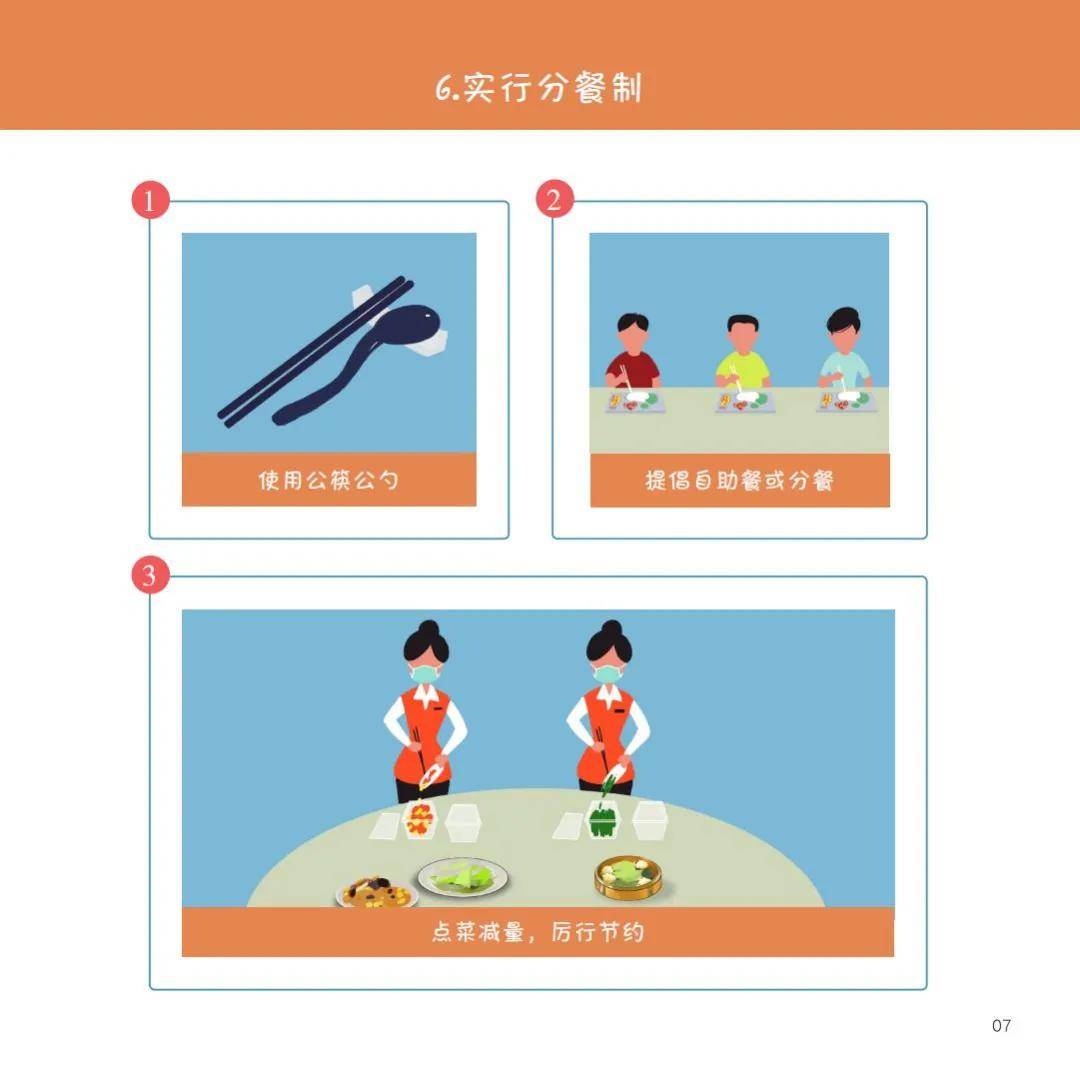 6.实行分餐制

1

使用公筷公勺

2

提倡自助餐或分餐

3

点菜减量，厉行节约

07