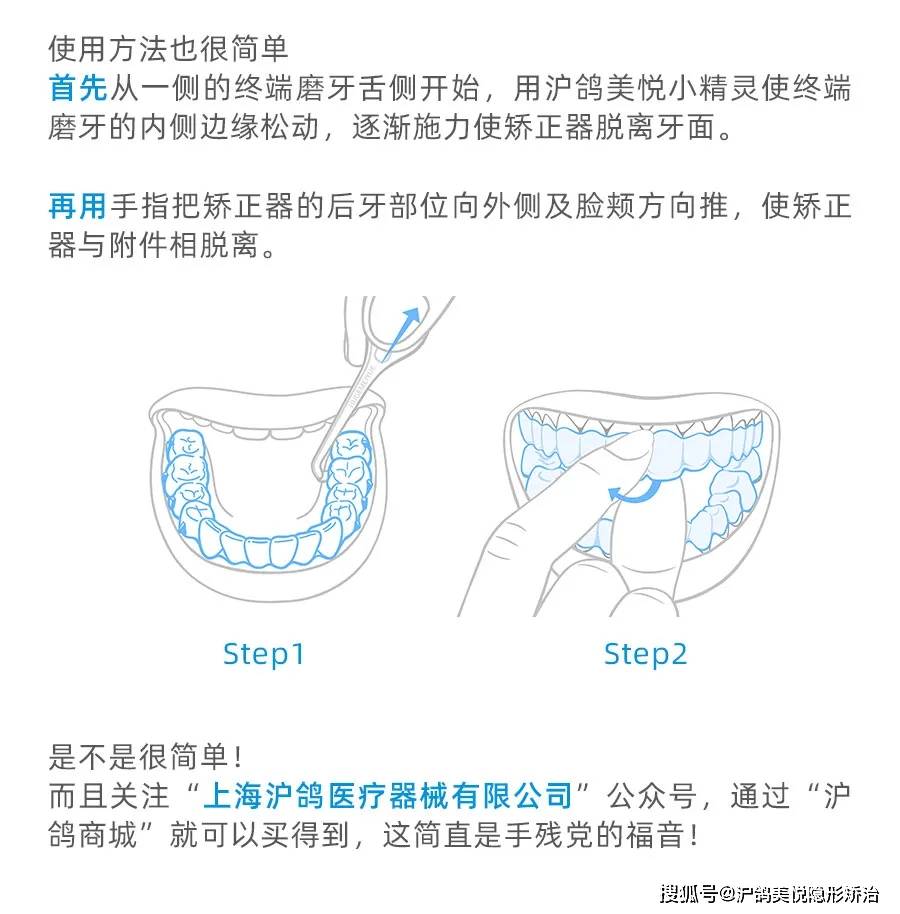 使用方法也很简单
首先从一侧的终端磨牙舌侧开始，用沪鸽美悦小精灵使终端磨牙的内侧边缘松动，逐渐施力使矫正器脱离牙面。

再用手指把矫正器的后牙部位向外侧及脸颊方向推，使矫正器与附件相脱离。

Step1

Step2

是不是很简单！
而且关注“上海沪鸽医疗器械有限公司”公众号，通过“沪鸽商城”就可以买得到，这简直是手残党的福音！

搜狐号@沪鸽美悦隐形矫治