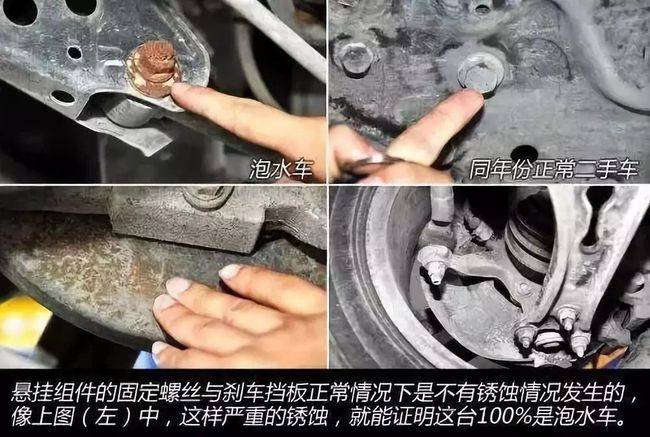 泡水车

同年份正常二手车

悬挂组件的固定螺丝与刹车挡板正常情况下是不有锈蚀情况发生的，像上图（左）中，这样严重的锈蚀，就能证明这台100%是泡水车。