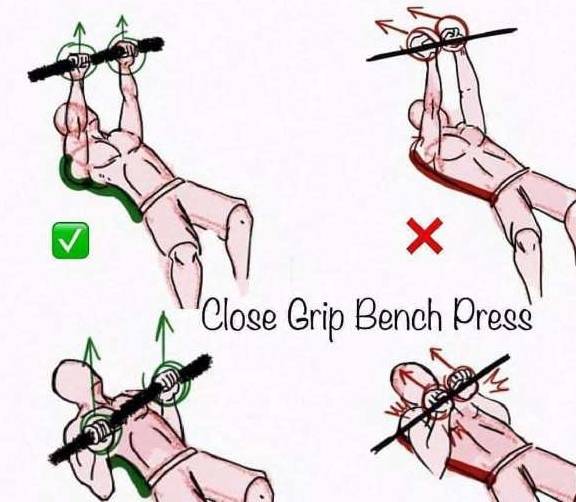 Close Grip Bench Press