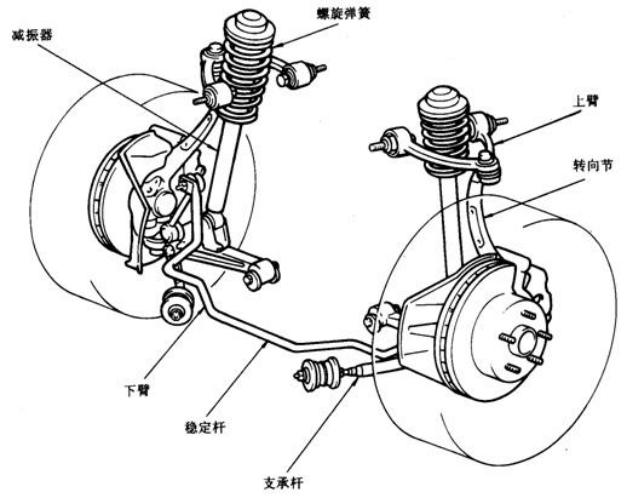 减振器

螺旋弹簧

上臂

转向节

下臂

稳定杆

支承杆