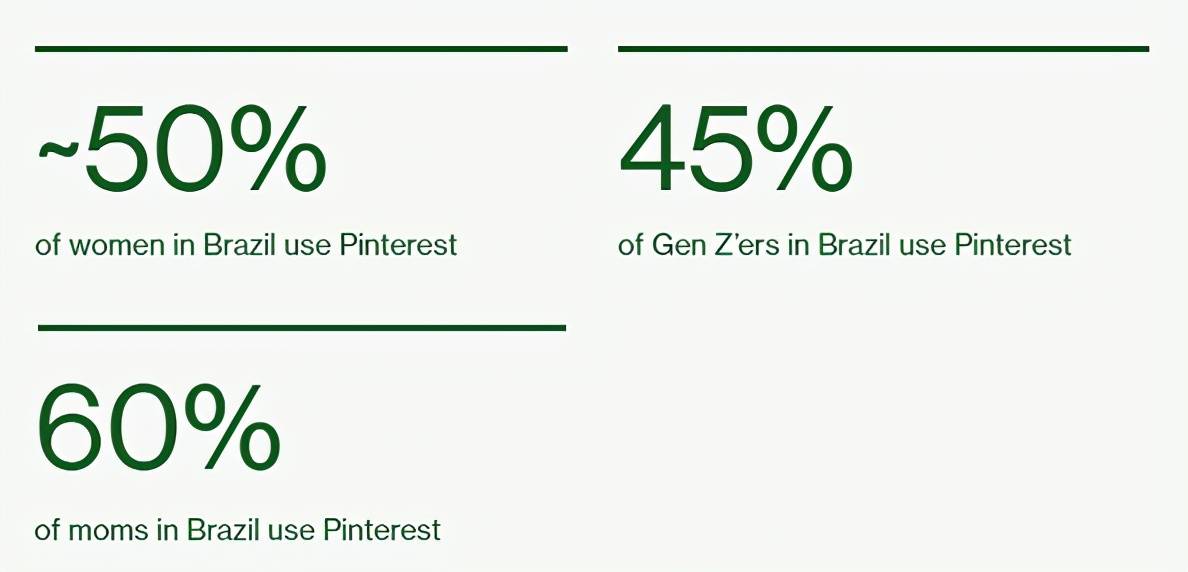 ~50%

of women in Brazil use Pinterest

45%

of Gen Z'ers in Brazil use Pinterest

60%

of moms in Brazil use Pinterest