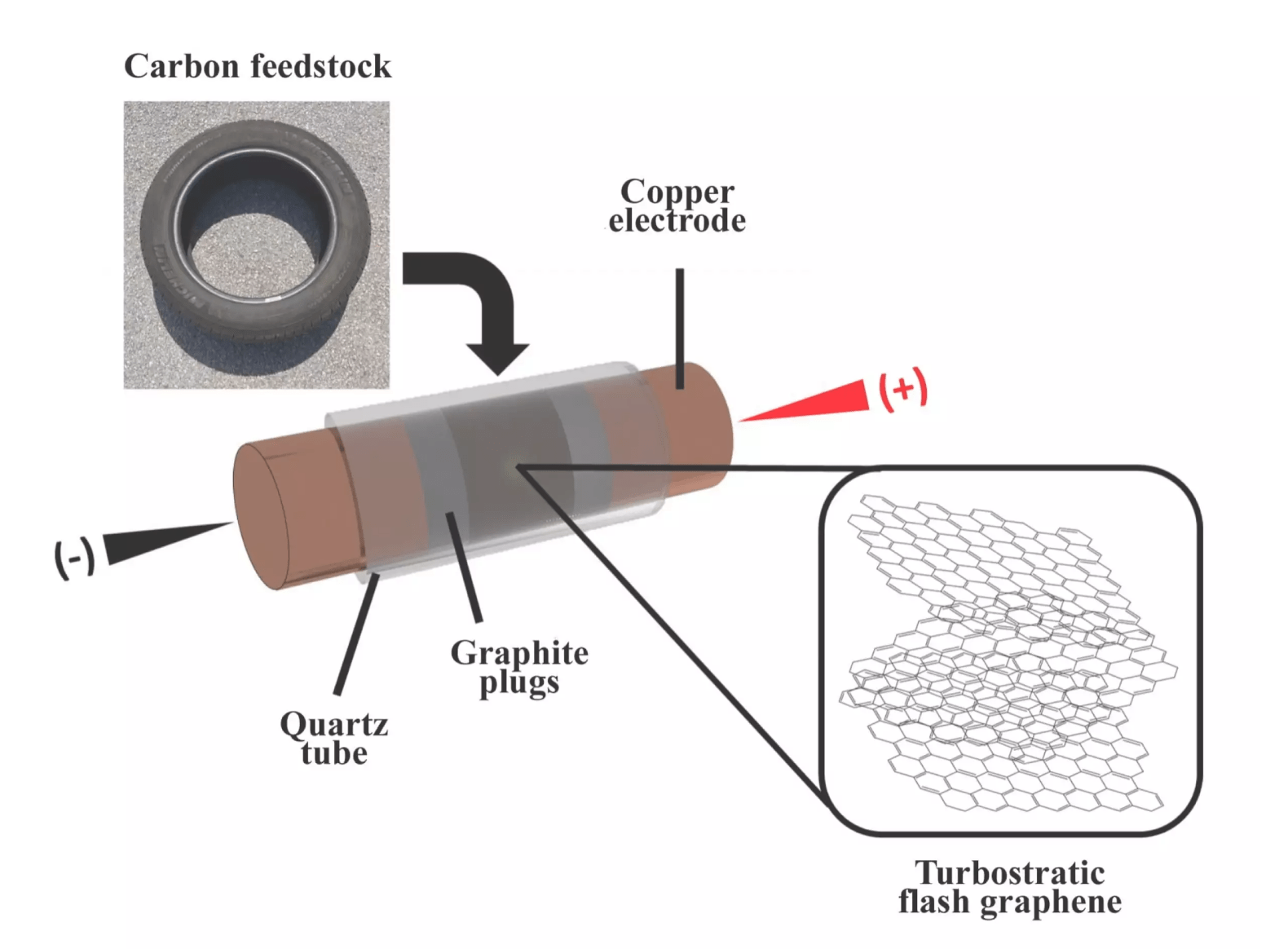 Carbon feedstock

Copper electrode

(+)

(-)

Graphite plugs

Quartz tube

Turbostratic flash graphene