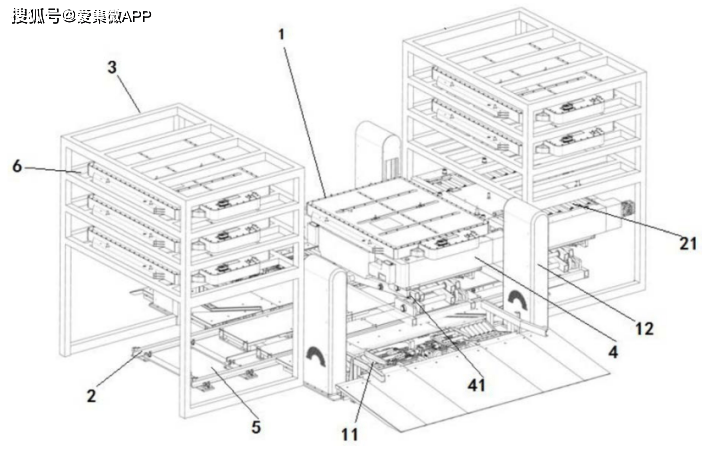 搜狐号@爱集微APP

1
3
6
21
12
4
41
2
5
11