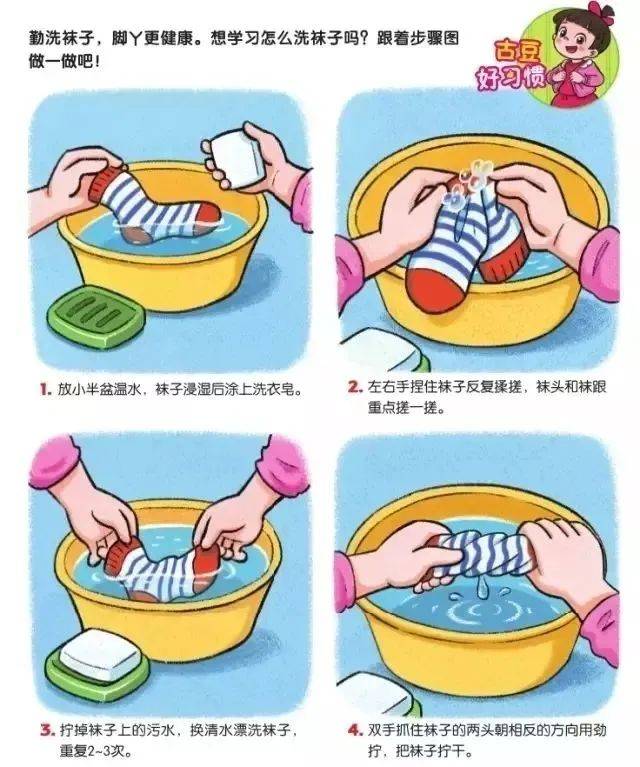 勤洗袜子，脚丫更健康。想学习怎么洗袜子吗？跟着步骤图做一做吧！

古豆好习惯

1. 放小半盆温水，袜子浸湿后涂上洗衣皂。

2. 左右手捏住袜子反复揉搓，袜头和袜跟重点搓一搓。

3. 拧掉袜子上的污水，换清水漂洗袜子，重复2~3次。

4. 双手抓住袜子的两头朝相反的方向用劲拧，把袜子拧干。