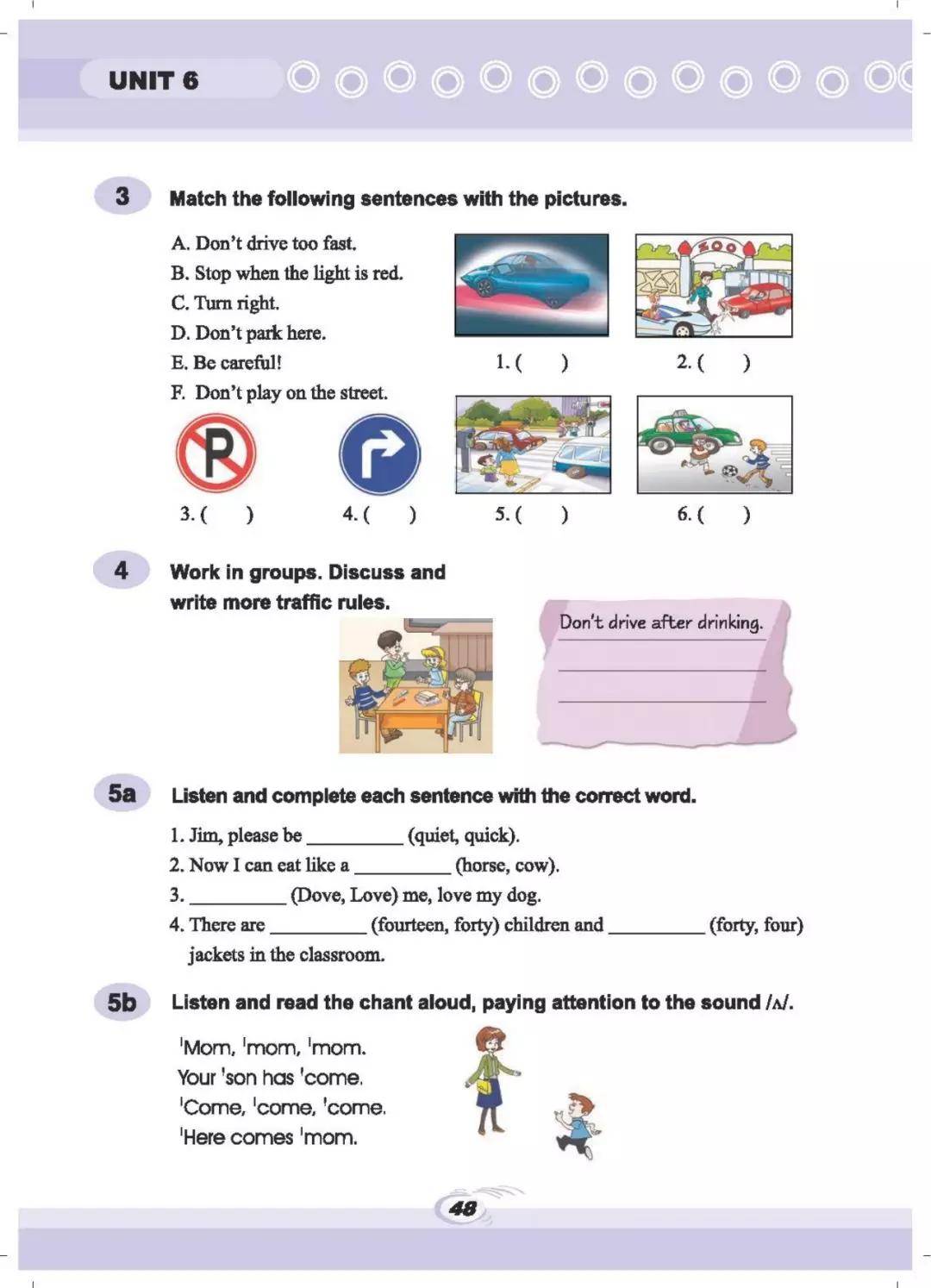 UNIT 6

3 Match the following sentences with the pictures.

A. Don't drive too fast.
B. Stop when the light is red.
C. Turn right.
D. Don't park here.
E. Be careful!
F. Don't play on the street.

ZOO

1. ( ) 2. ( )

P

3. ( ) 4. ( ) 5. ( ) 6. ( )

4 Work in groups. Discuss and write more traffic rules.

Don't drive after drinking.

5a Listen and complete each sentence with the correct word.

1. Jim, please be __________ (quiet, quick).
2. Now I can eat like a __________ (horse, cow).
3. __________ (Dove, Love) me, love my dog.
4. There are __________ (fourteen, forty) children and __________ (forty, four) jackets in the classroom.

5b Listen and read the chant aloud, paying attention to the sound /ʌ/.

'Mom, 'mom, 'mom.
Your 'son has 'come.
'Come, 'come, 'come.
'Here comes 'mom.

48