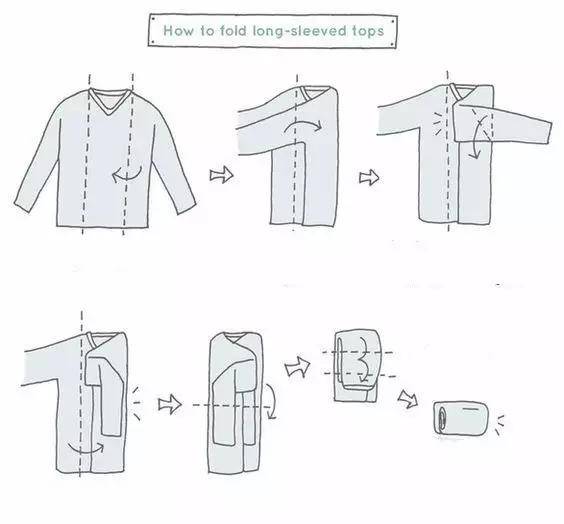 How to fold long-sleeved tops