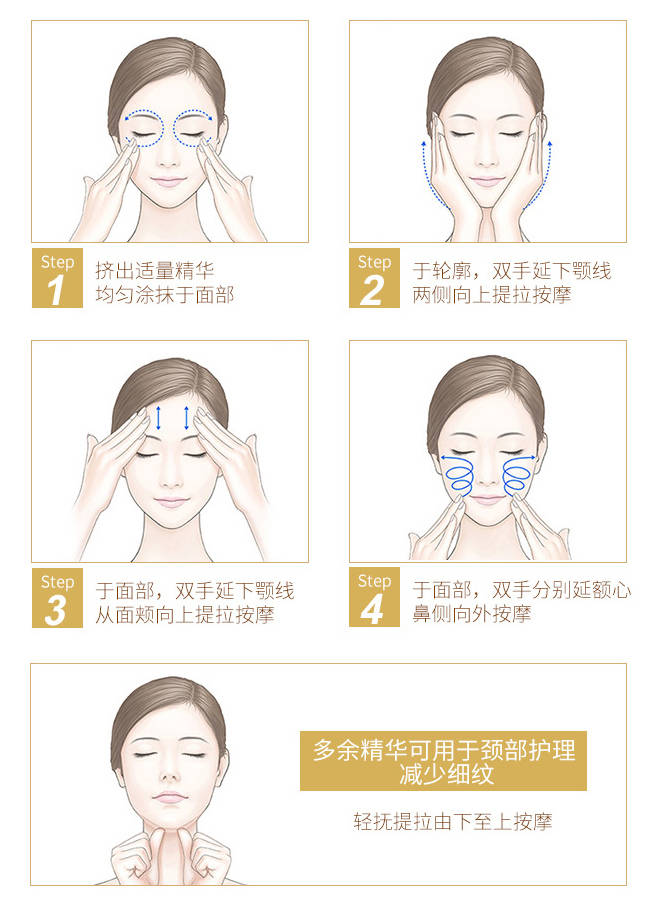 Step
1
挤出适量精华
均匀涂抹于面部

Step
2
于轮廓，双手延下颚线
两侧向上提拉按摩

Step
3
于面部，双手延下颚线
从面颊向上提拉按摩

Step
4
于面部，双手分别延额心
鼻侧向外按摩

多余精华可用于颈部护理
减少细纹

轻抚提拉由下至上按摩