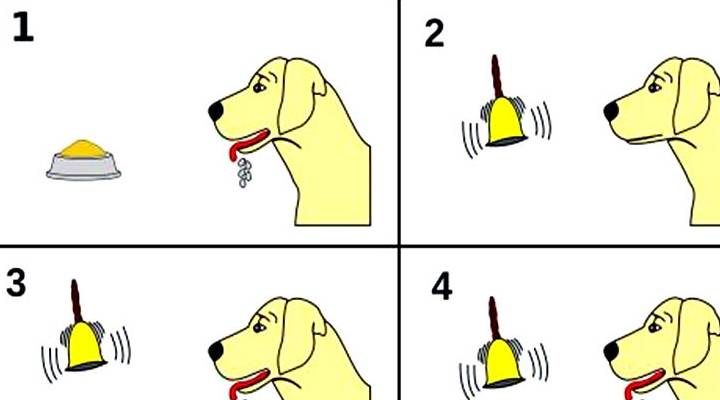 1

2

3

4