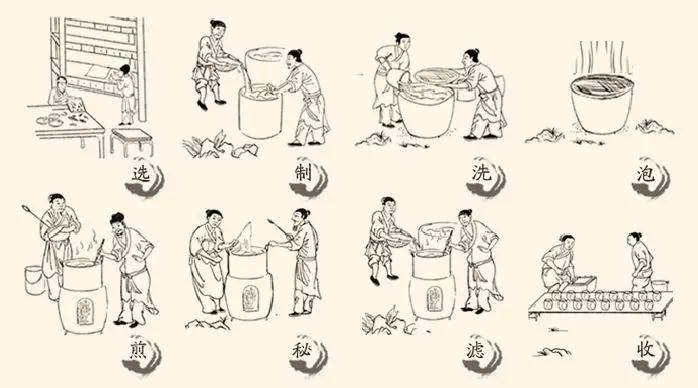 选

制

洗

泡

煎

秘

滤

收