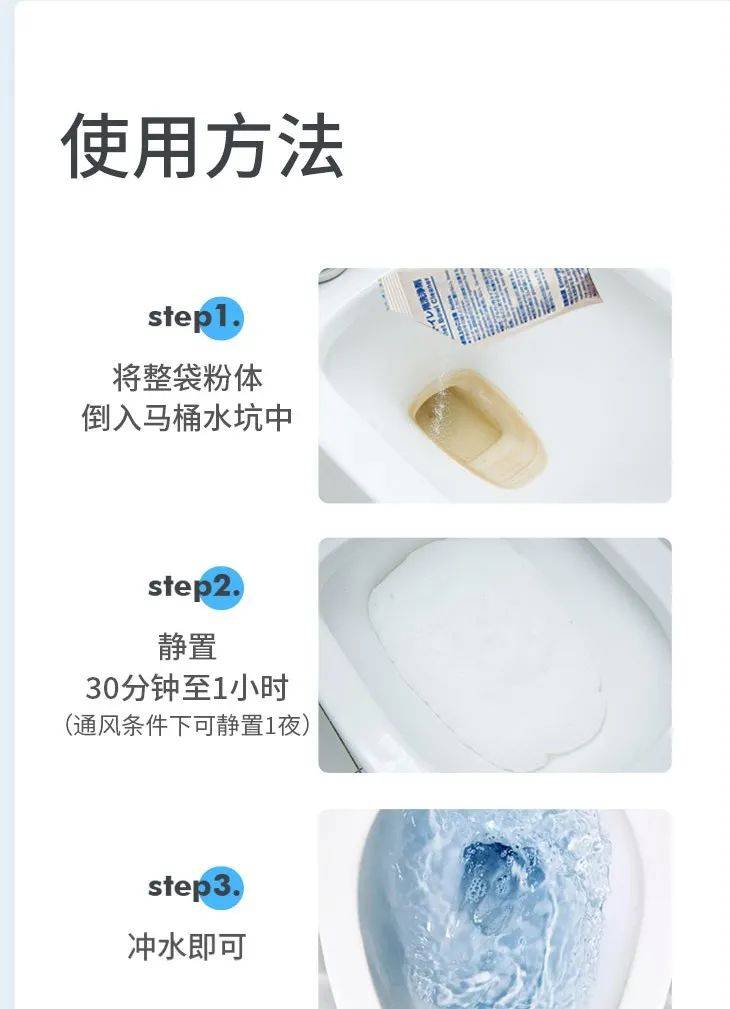 使用方法

step1.
将整袋粉体
倒入马桶水坑中

step2.
静置
30分钟至1小时
(通风条件下可静置1夜)

step3.
冲水即可