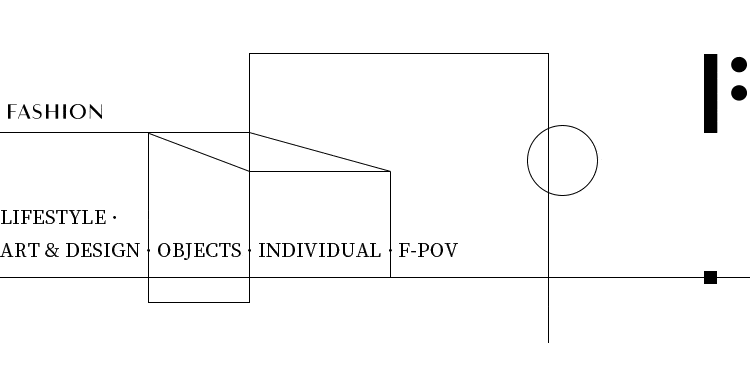 FASHION

LIFESTYLE ·
ART & DESIGN · OBJECTS · INDIVIDUAL · F-POV