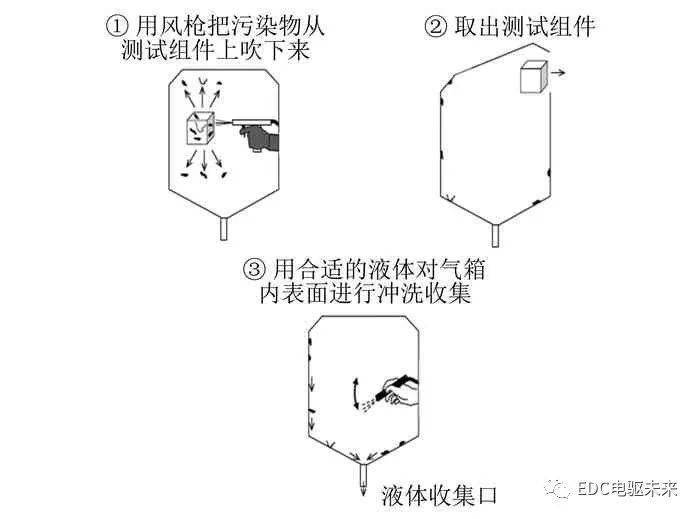 ① 用风枪把污染物从测试组件上吹下来

② 取出测试组件

③ 用合适的液体对气箱内表面进行冲洗收集

液体收集口

EDC电驱未来